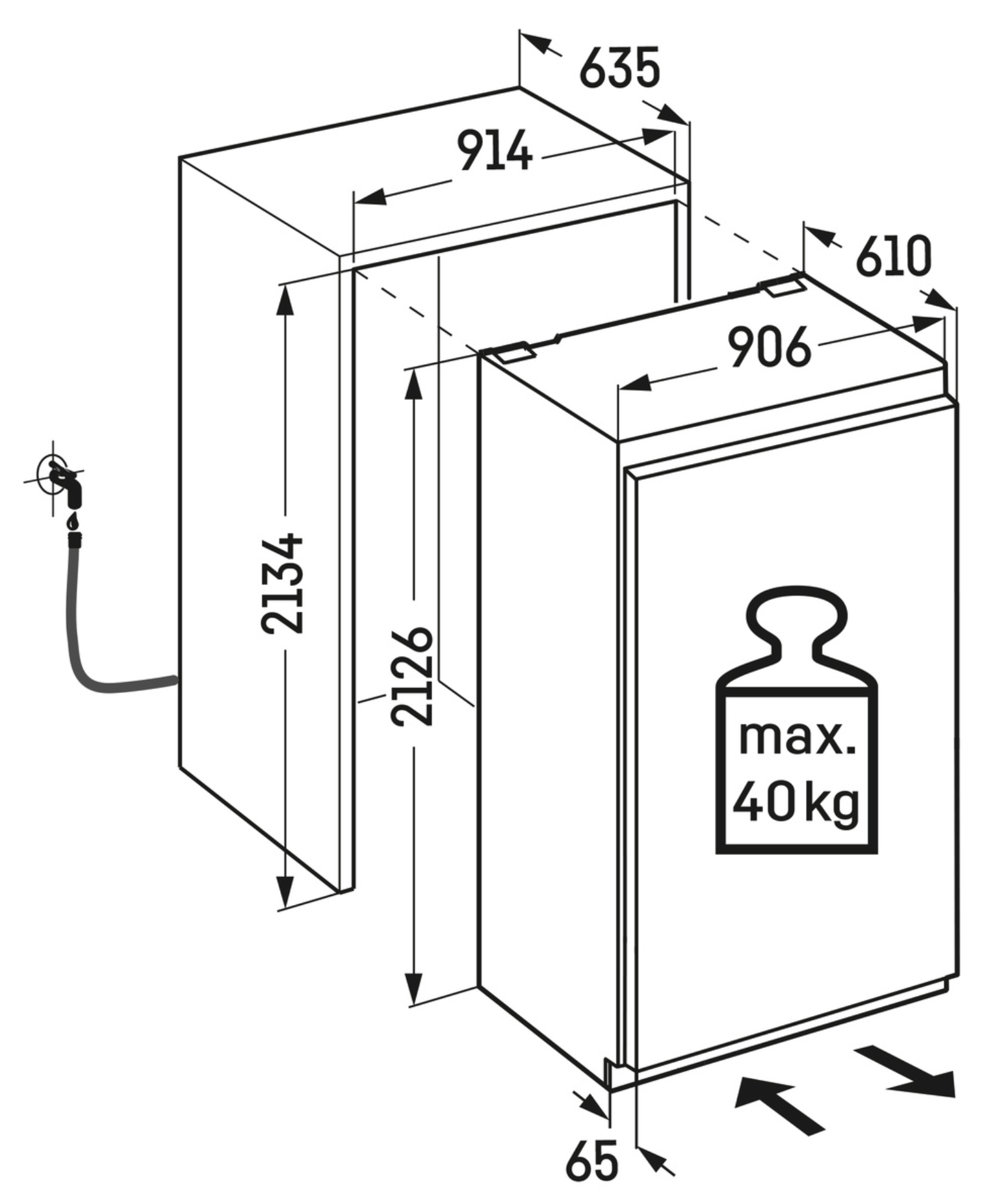 635
914
610
906
2134
2126
max.
40 kg
65