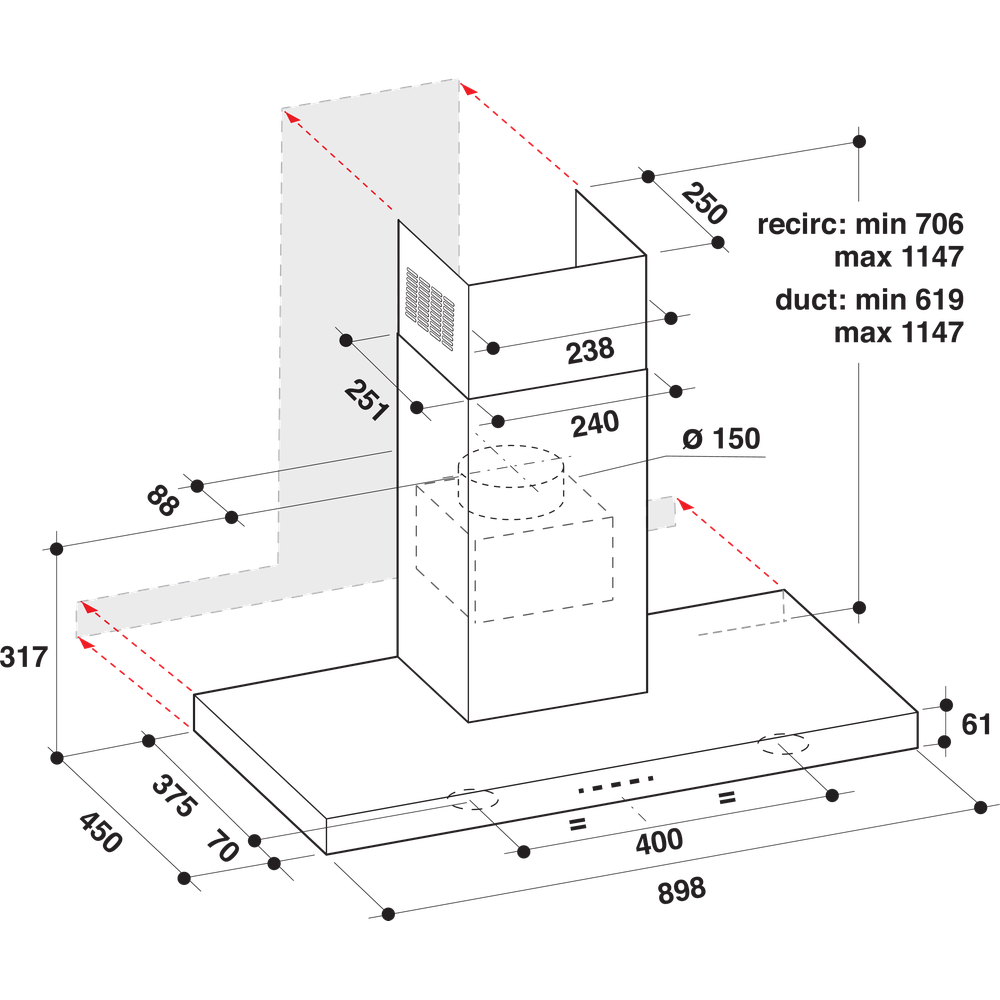 250
recirc: min 706
max 1147
duct: min 619
max 1147
238
251
240
ø 150
88
317
61
375
450
70
=
=
400
898