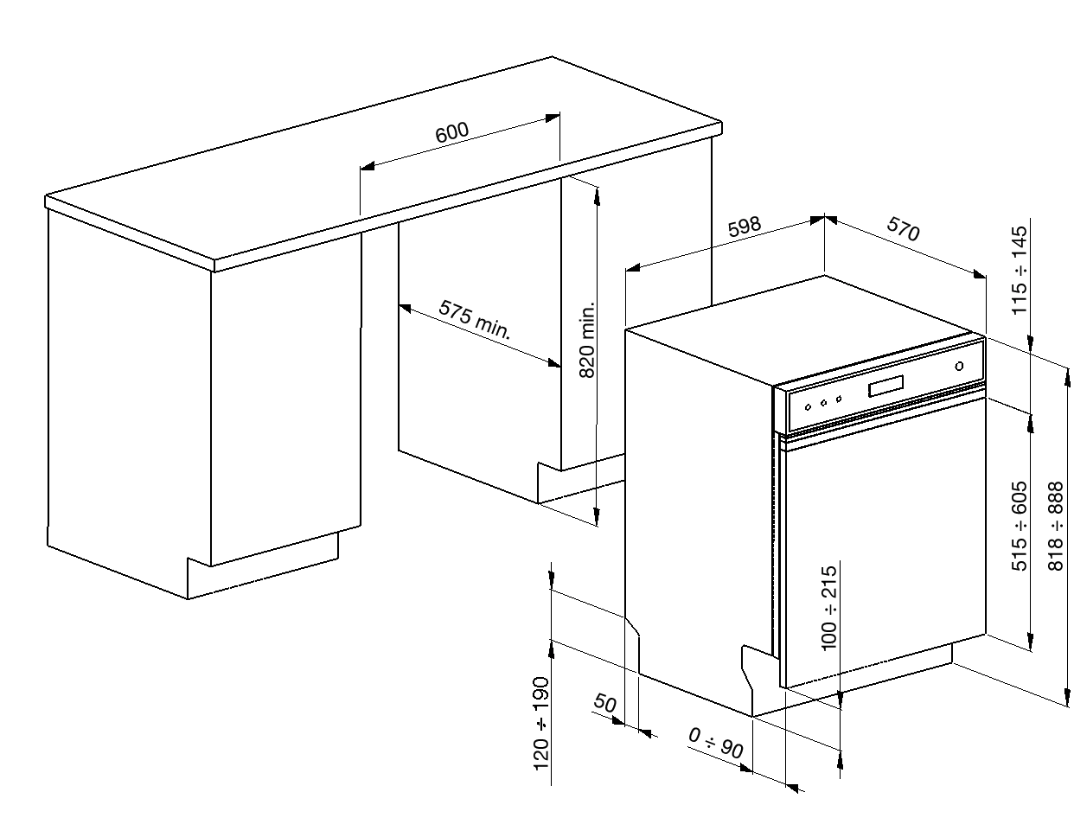 600
575 min.
820 min.
598
570
115 ÷ 145
515 ÷ 605
818 ÷ 888
100 ÷ 215
120 ÷ 190
50
0 ÷ 90