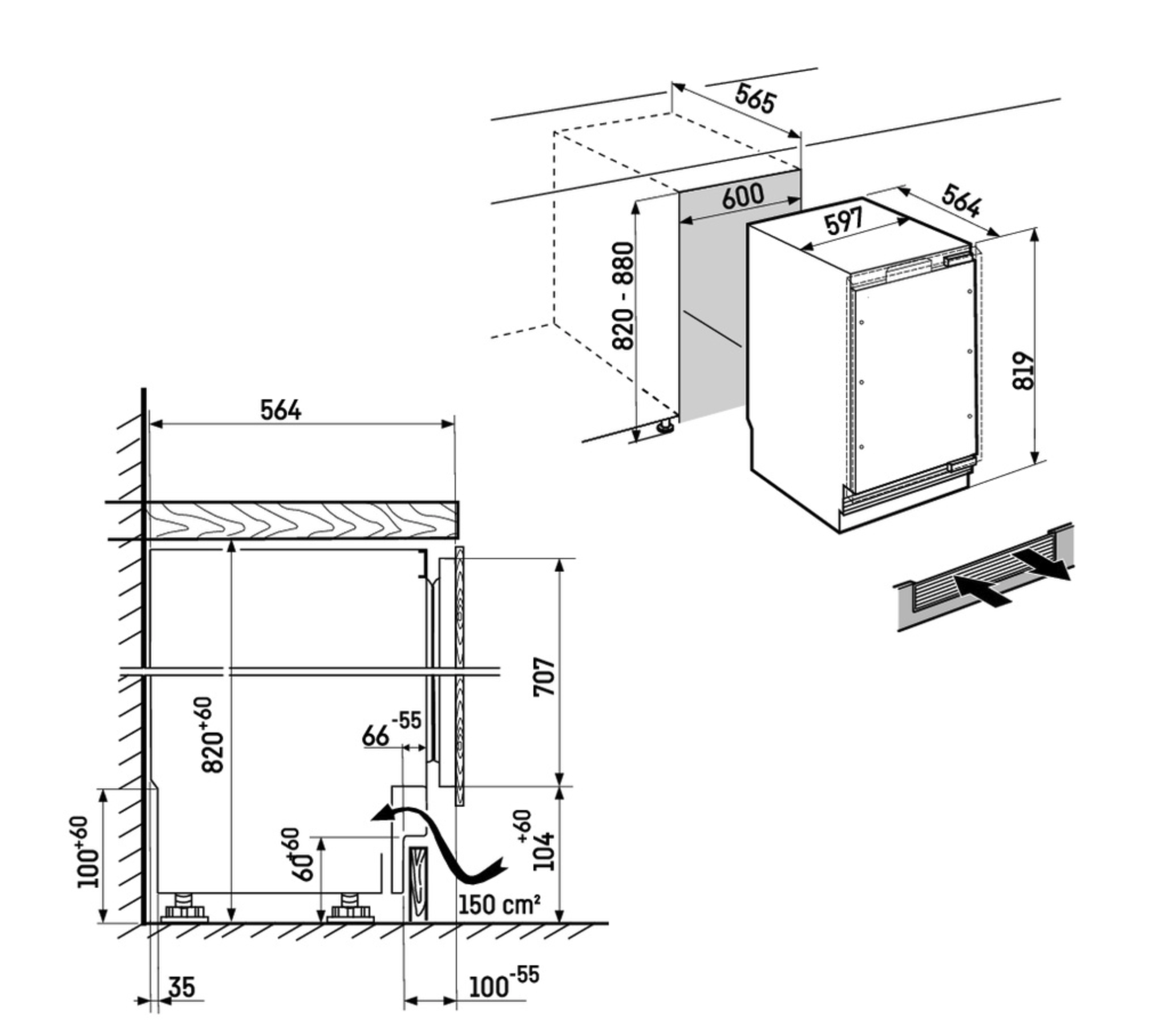 565
600
564
597
820 - 880
819
564
707
$820^{+60}$
$66^{-55}$
$100^{+60}$
$60^{+60}$
$104^{+60}$
150 cm²
35
$100^{-55}$