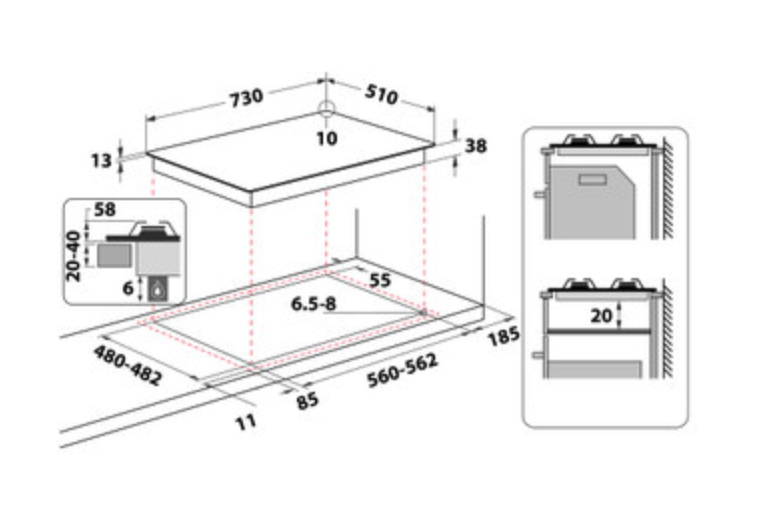 730
510
10
13
38
58
20-40
6
55
6.5-8
185
480-482
560-562
85
11
20