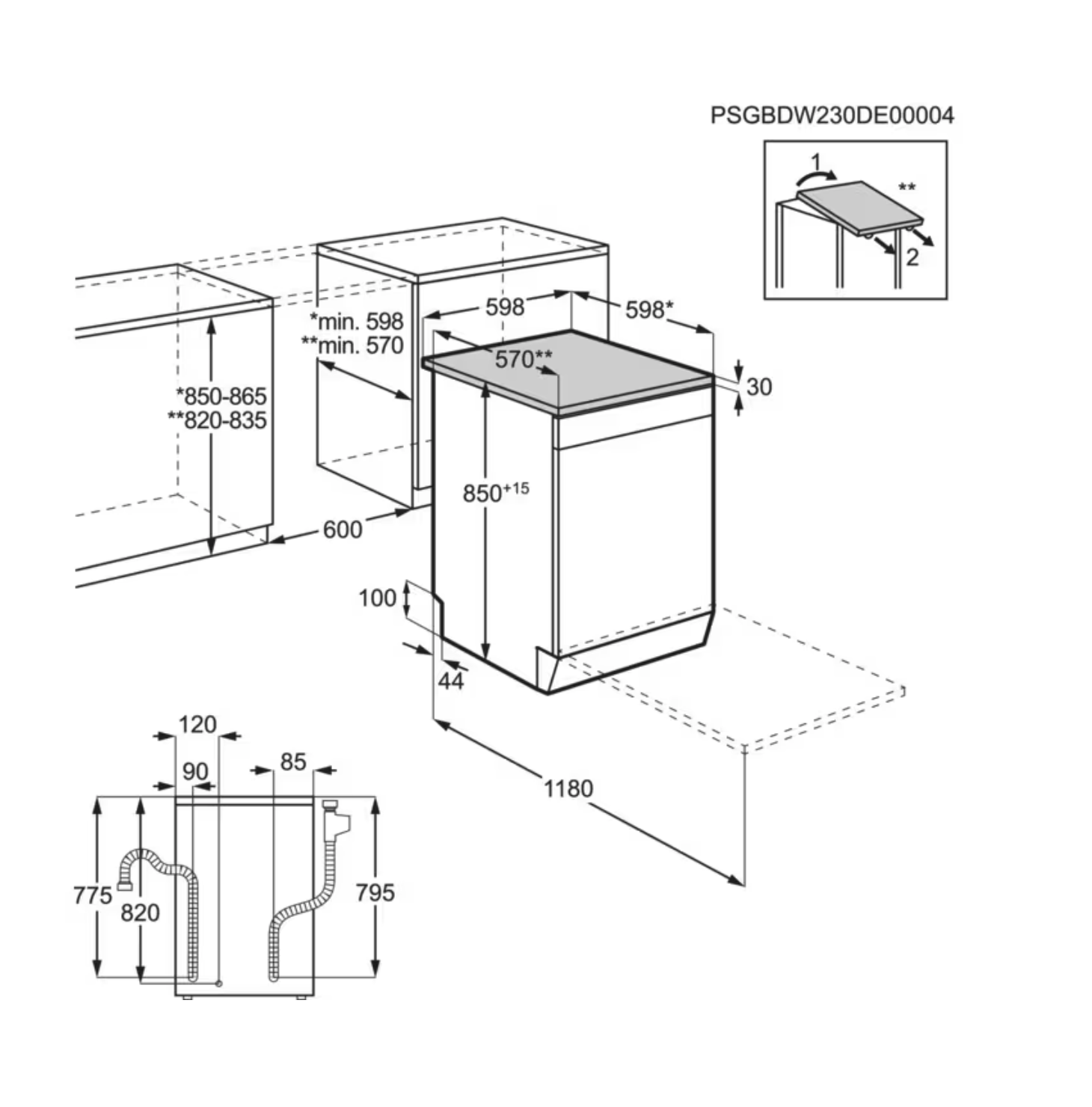 PSGBDW230DE00004

1

**

2

598

598*

*min. 598
**min. 570

570**

30

*850-865
**820-835

$850^{+15}$

600

100

44

1180

120

90

85

775

820

795