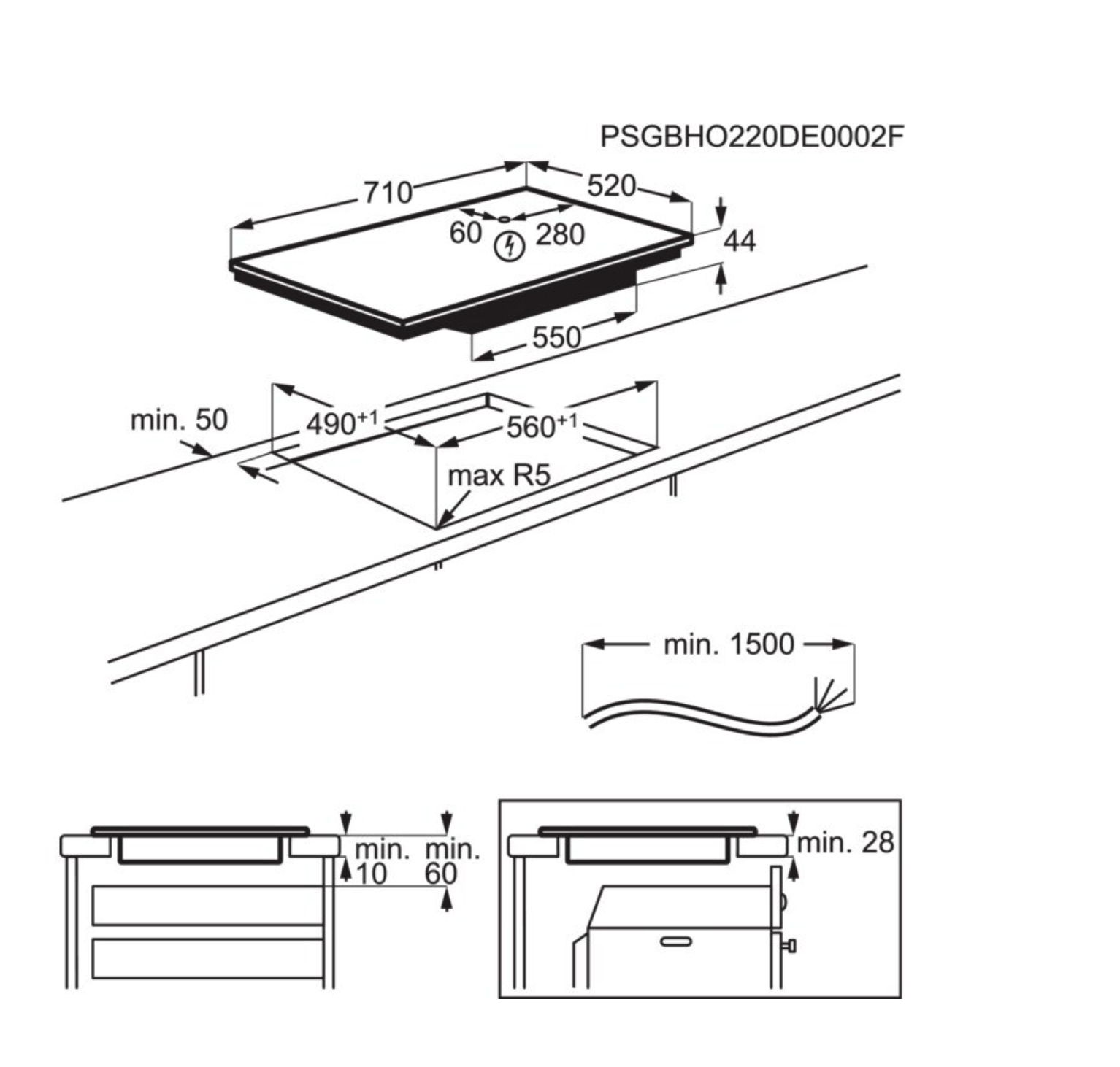 PSGBHO220DE0002F

710

520

60

280

44

550

min. 50

$490^{+1}$

$560^{+1}$

max R5

min. 1500

min.
10

min.
60

min. 28