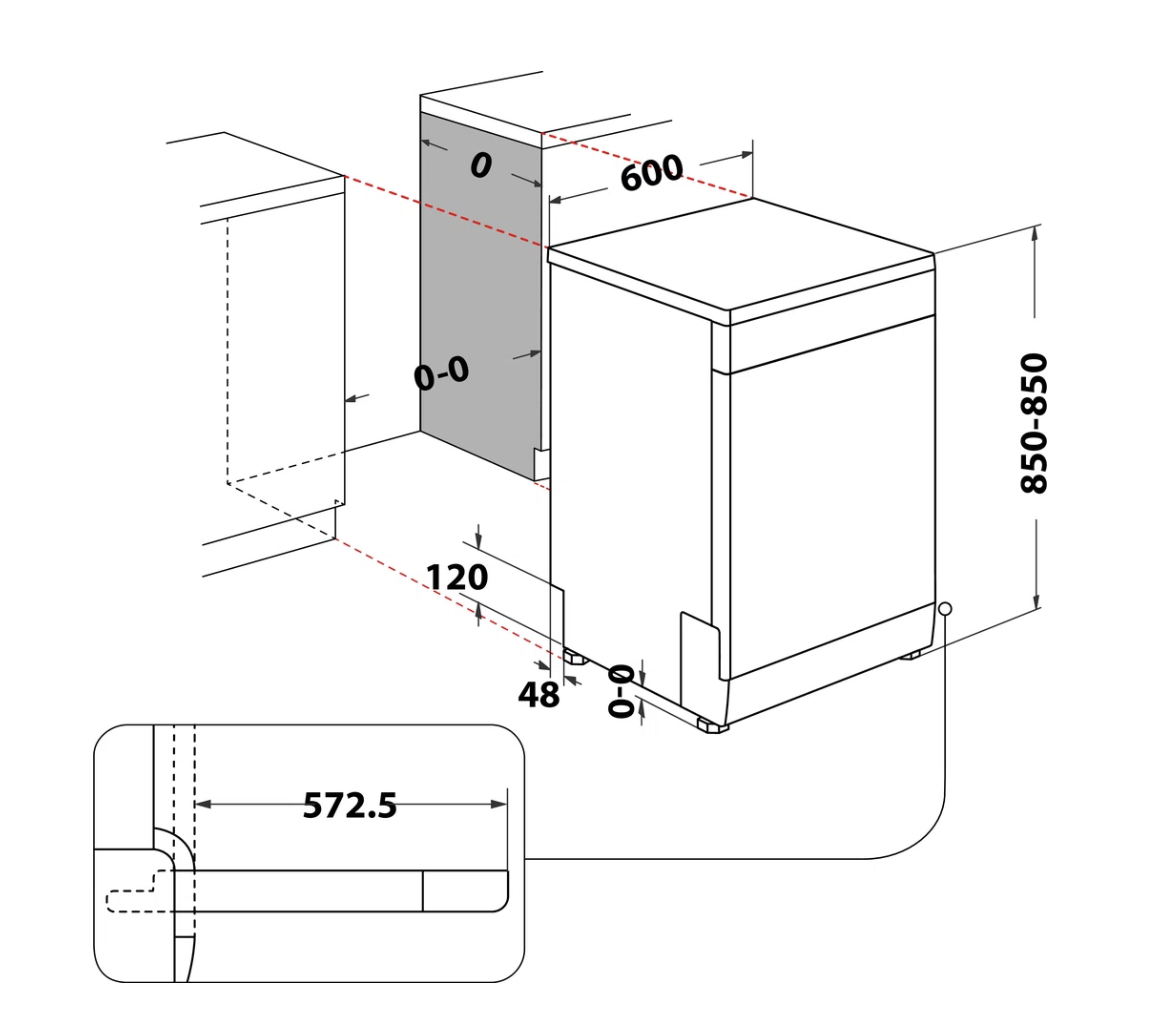 0
600
0-0
850-850
120
48
0-0
572.5